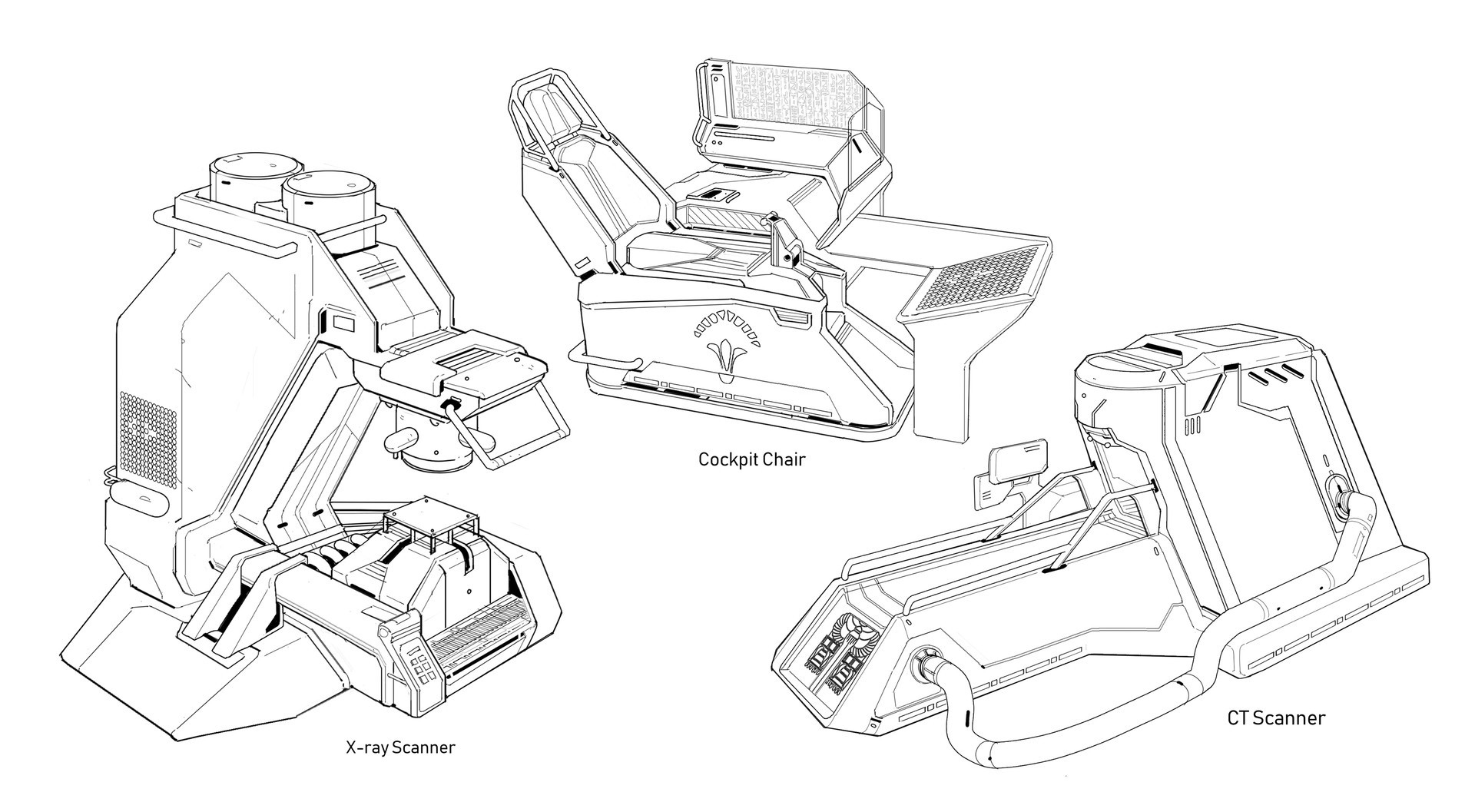 Cockpit Chair

X-ray Scanner

CT Scanner